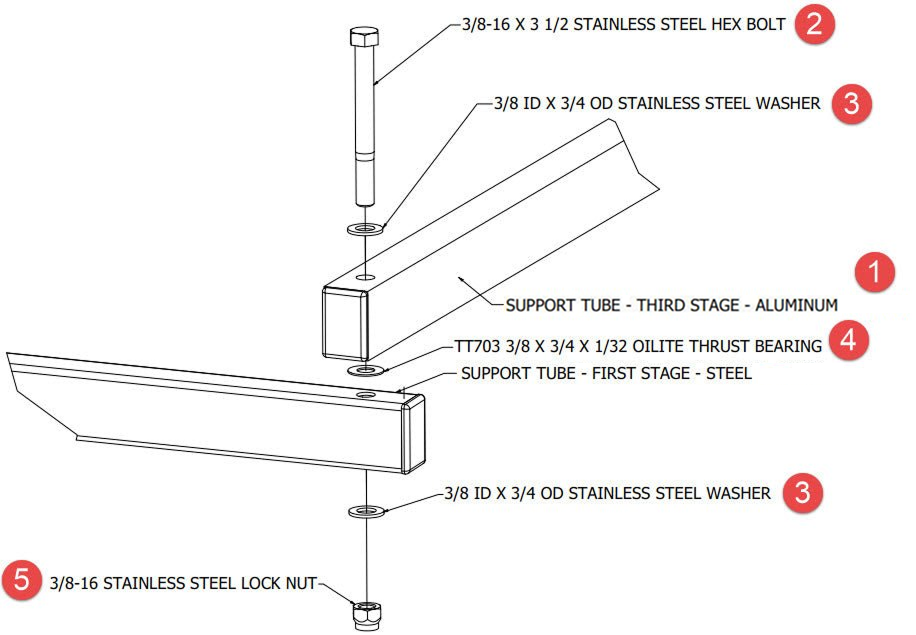 3/8-16 X 3 1/2 STAINLESS STEEL HEX BOLT 2

3/8 ID X 3/4 OD STAINLESS STEEL WASHER 3

1

SUPPORT TUBE - THIRD STAGE - ALUMINUM

TT703 3/8 X 3/4 X 1/32 OILITE THRUST BEARING 4

SUPPORT TUBE - FIRST STAGE - STEEL

3/8 ID X 3/4 OD STAINLESS STEEL WASHER 3

5 3/8-16 STAINLESS STEEL LOCK NUT