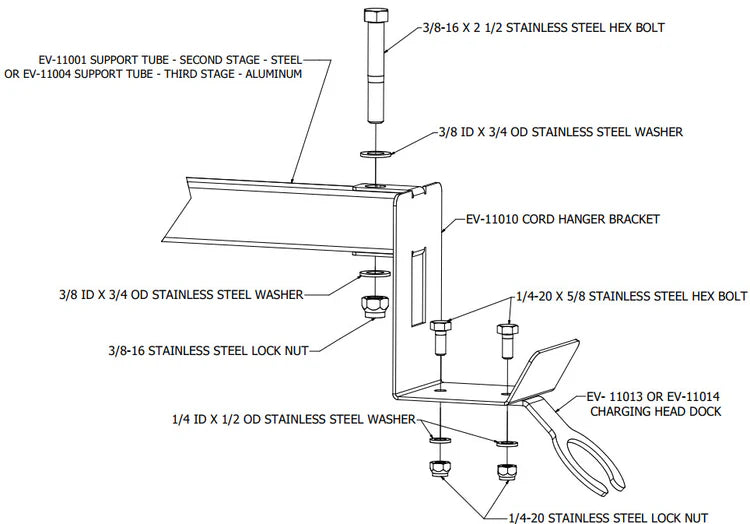 3/8-16 X 2 1/2 STAINLESS STEEL HEX BOLT

EV-11001 SUPPORT TUBE - SECOND STAGE - STEEL
OR EV-11004 SUPPORT TUBE - THIRD STAGE - ALUMINUM

3/8 ID X 3/4 OD STAINLESS STEEL WASHER

EV-11010 CORD HANGER BRACKET

3/8 ID X 3/4 OD STAINLESS STEEL WASHER

1/4-20 X 5/8 STAINLESS STEEL HEX BOLT

3/8-16 STAINLESS STEEL LOCK NUT

EV- 11013 OR EV-11014
CHARGING HEAD DOCK

1/4 ID X 1/2 OD STAINLESS STEEL WASHER

1/4-20 STAINLESS STEEL LOCK NUT